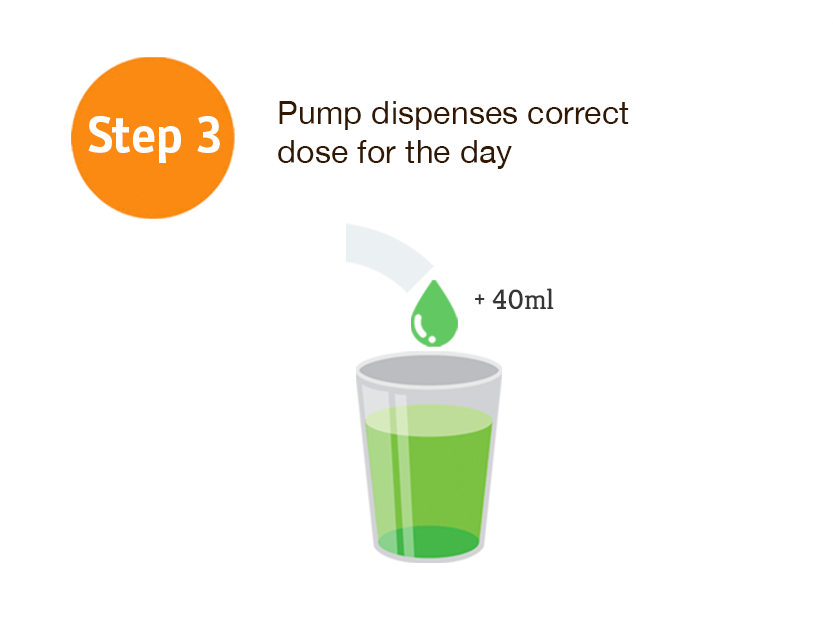 Step 3

Pump dispenses correct dose for the day

+ 40ml